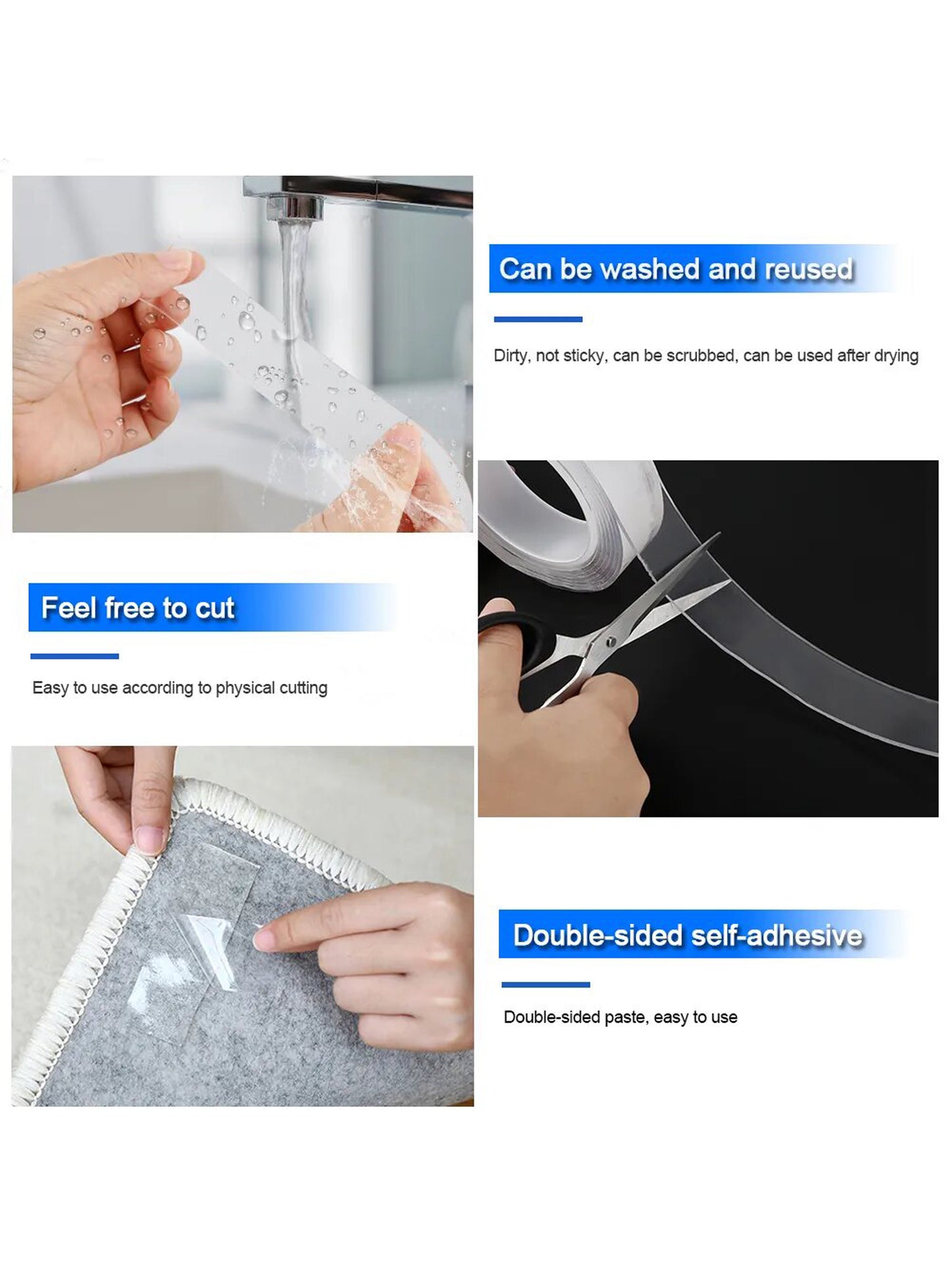 Can be washed and reused

Dirty, not sticky, can be scrubbed, can be used after drying

Feel free to cut

Easy to use according to physical cutting

Double-sided self-adhesive

Double-sided paste, easy to use